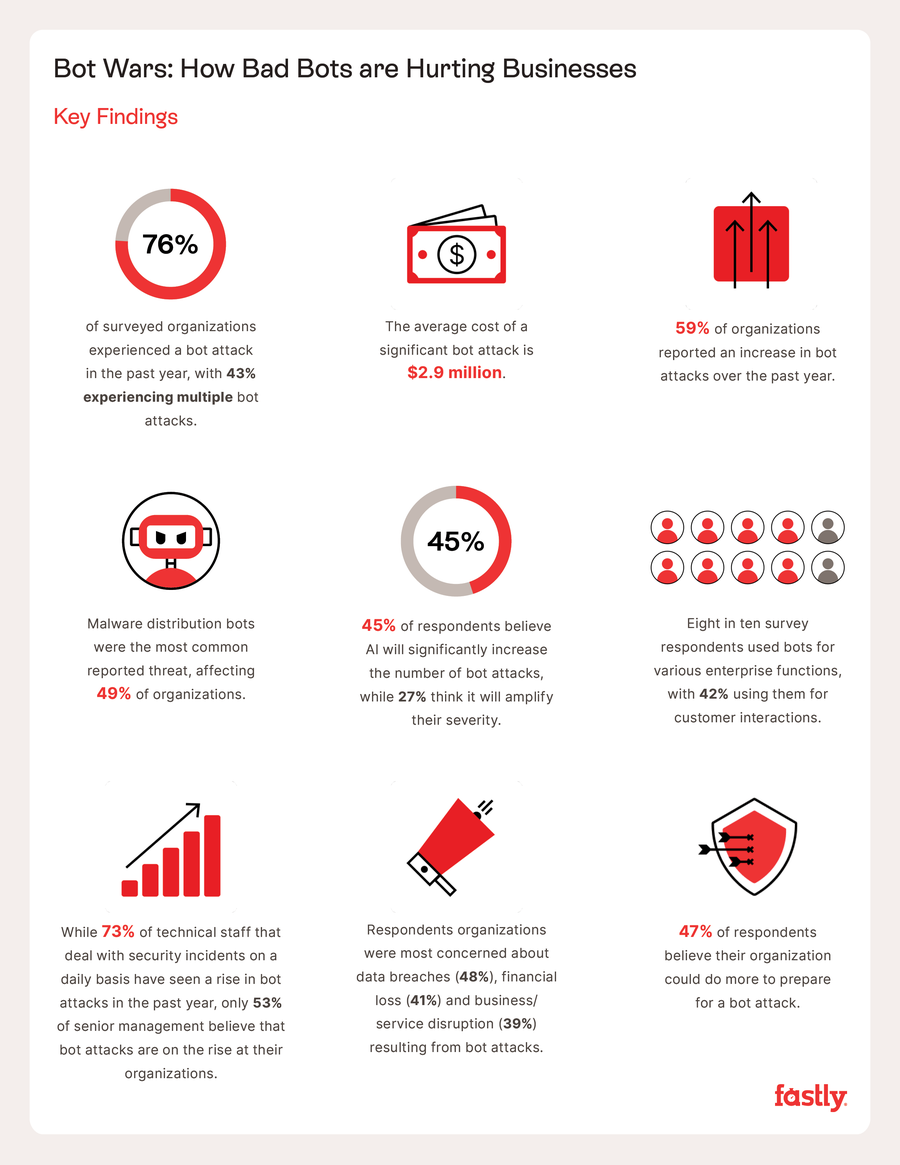 Bot Wars: How Bad Bots are Hurting Businesses

Key Findings

76%

of surveyed organizations experienced a bot attack in the past year, with 43% experiencing multiple bot attacks.

$

The average cost of a significant bot attack is $2.9 million.

59% of organizations reported an increase in bot attacks over the past year.

Malware distribution bots were the most common reported threat, affecting 49% of organizations.

45%

45% of respondents believe AI will significantly increase the number of bot attacks, while 27% think it will amplify their severity.

Eight in ten survey respondents used bots for various enterprise functions, with 42% using them for customer interactions.

While 73% of technical staff that deal with security incidents on a daily basis have seen a rise in bot attacks in the past year, only 53% of senior management believe that bot attacks are on the rise at their organizations.

Respondents organizations were most concerned about data breaches (48%), financial loss (41%) and business/ service disruption (39%) resulting from bot attacks.

47% of respondents believe their organization could do more to prepare for a bot attack.

fastly.